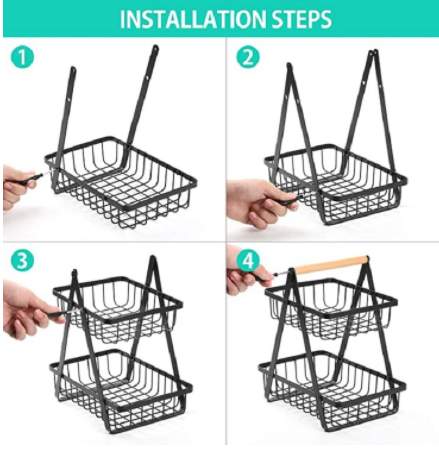 INSTALLATION STEPS

1

2

3

4