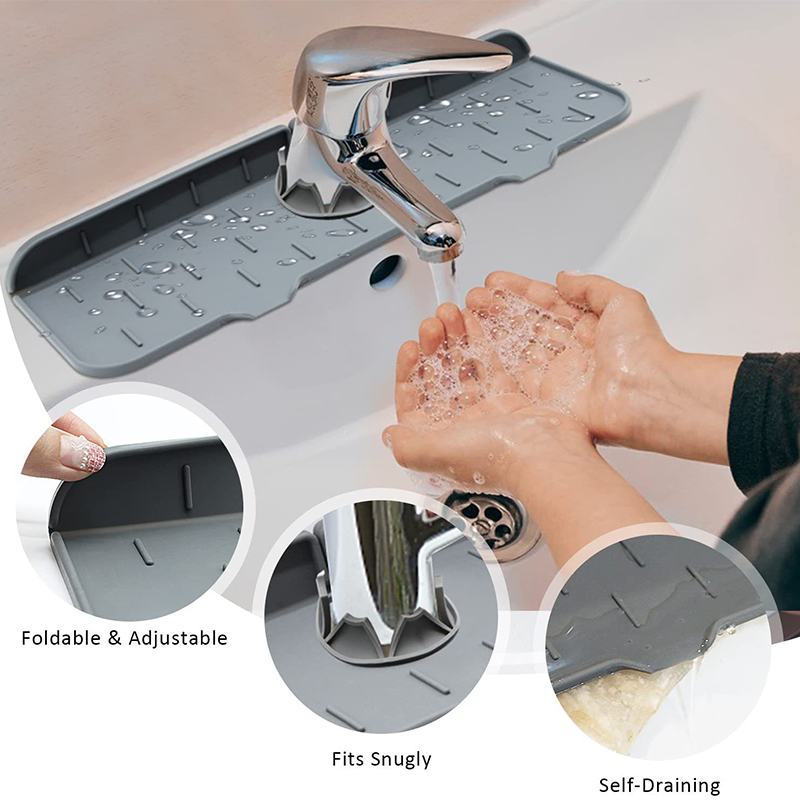 Foldable & Adjustable

Fits Snugly

Self-Draining